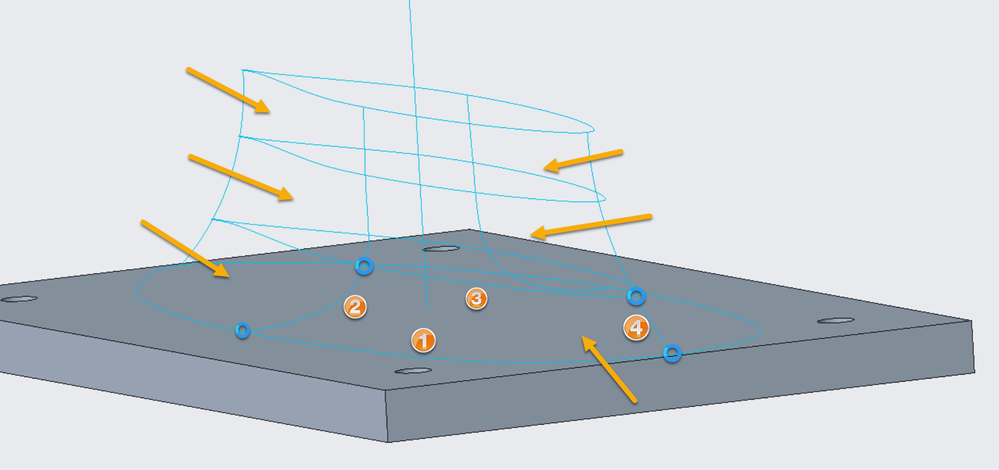 2
3
1
4