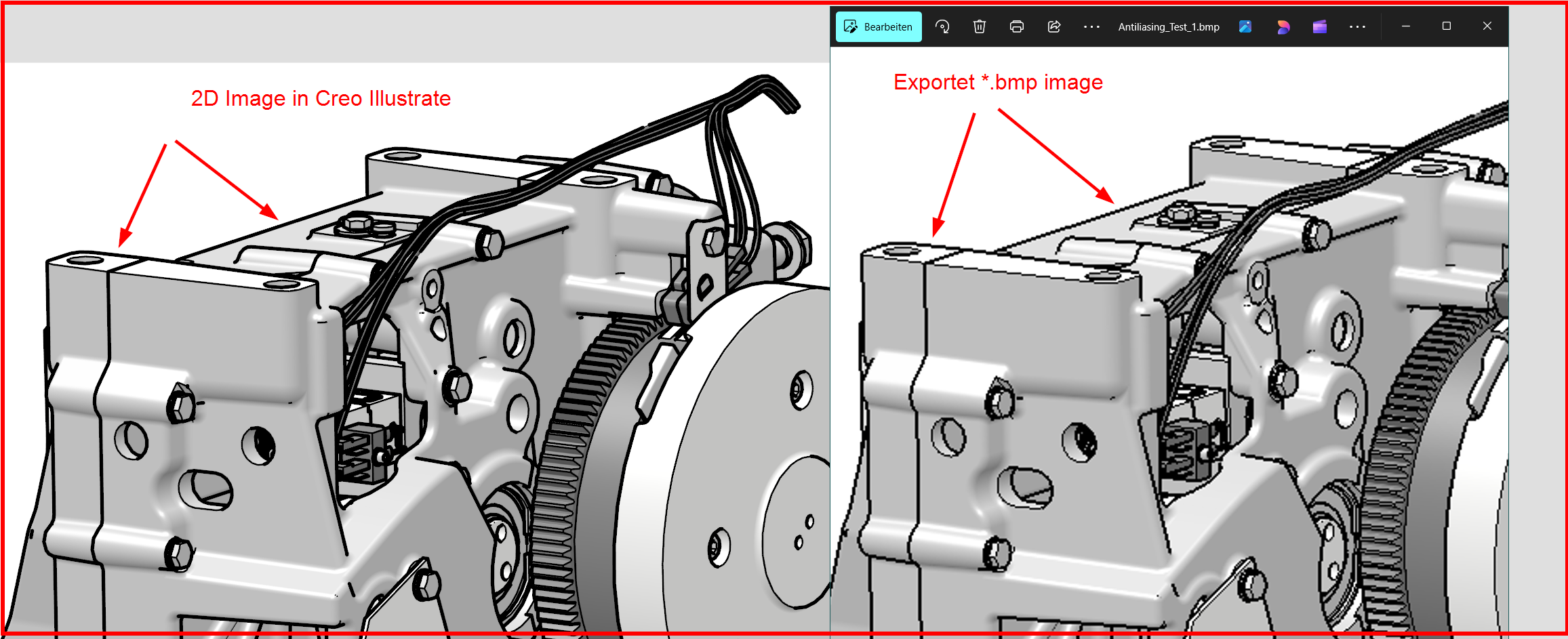 2D Image in Creo Illustrate

Bearbeiten

Antiliasing_Test_1.bmp

Exportet *.bmp image