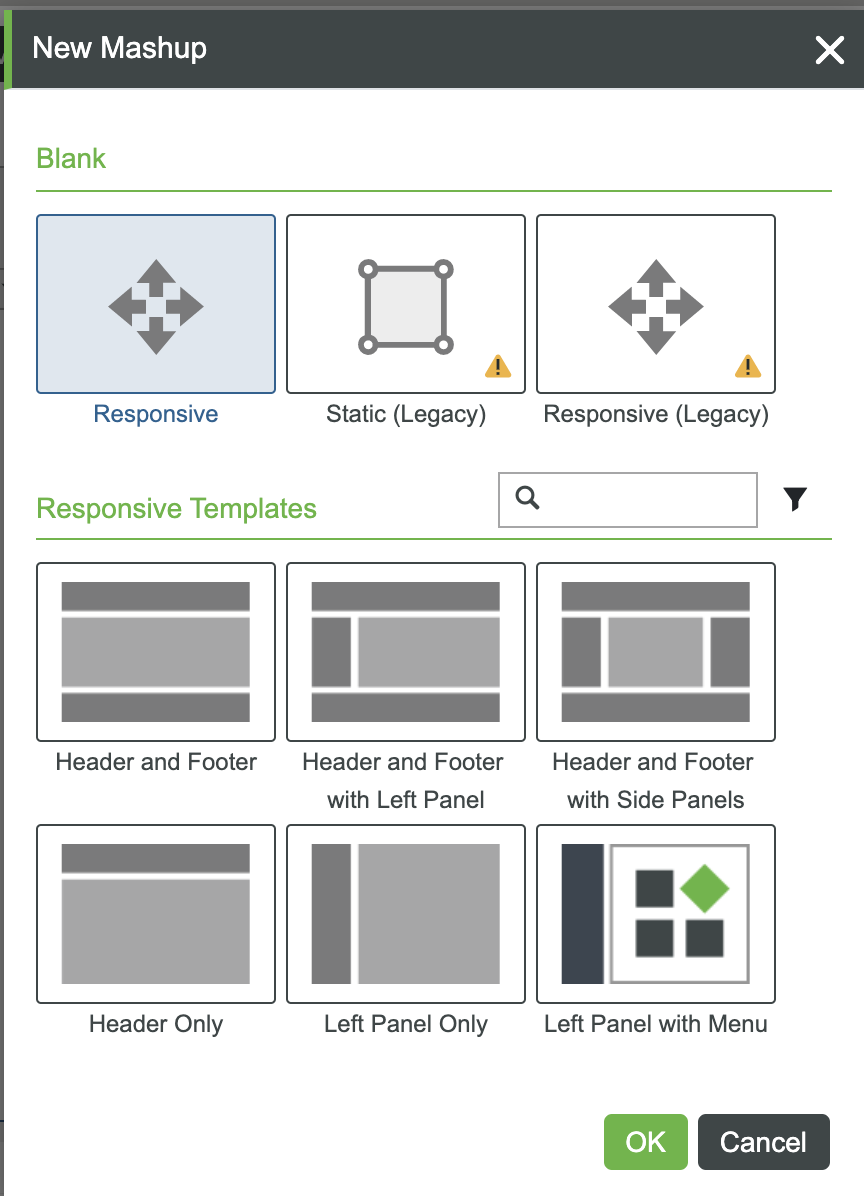 New Mashup

Blank

Responsive

Static (Legacy)

Responsive (Legacy)

Responsive Templates

Header and Footer

Header and Footer with Left Panel

Header and Footer with Side Panels

Header Only

Left Panel Only

Left Panel with Menu

OK

Cancel