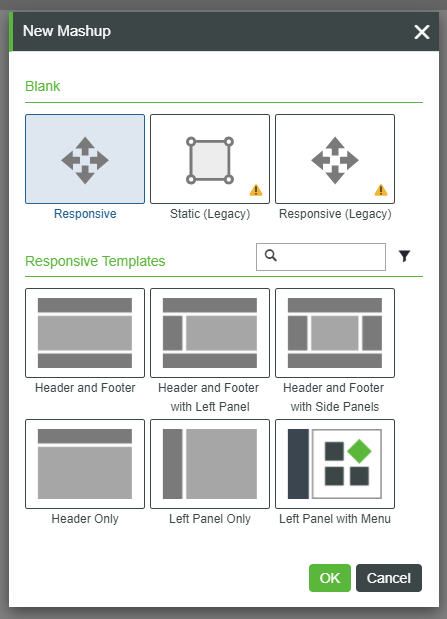 New Mashup

Blank

Responsive

Static (Legacy)

Responsive (Legacy)

Responsive Templates

Header and Footer

Header and Footer with Left Panel

Header and Footer with Side Panels

Header Only

Left Panel Only

Left Panel with Menu

OK

Cancel