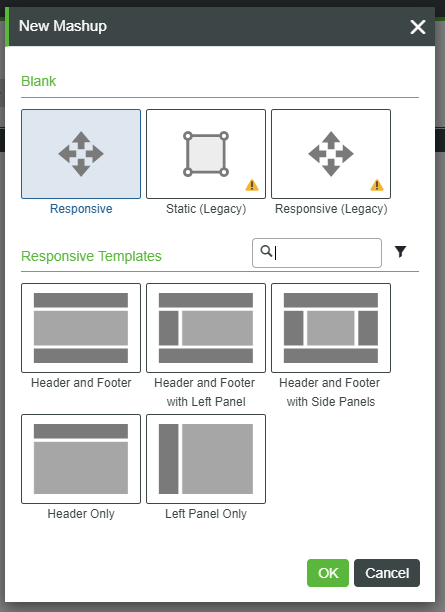 New Mashup

Blank

Responsive

Static (Legacy)

Responsive (Legacy)

Responsive Templates

Header and Footer

Header and Footer with Left Panel

Header and Footer with Side Panels

Header Only

Left Panel Only

OK

Cancel