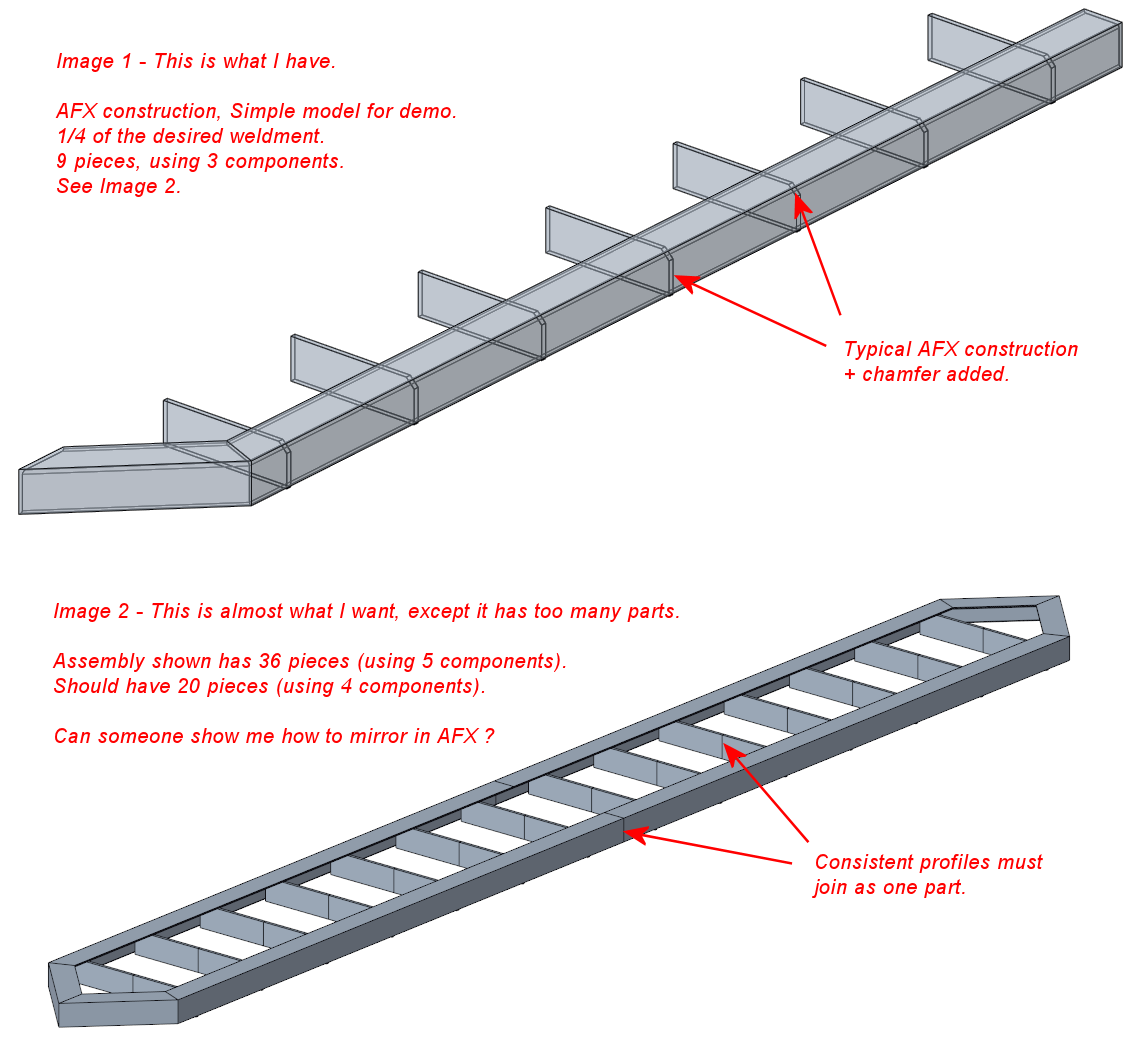 Image 1 - This is what I have.

AFX construction, Simple model for demo.
1/4 of the desired weldment.
9 pieces, using 3 components.
See Image 2.

Typical AFX construction
+ chamfer added.

Image 2 - This is almost what I want, except it has too many parts.

Assembly shown has 36 pieces (using 5 components).
Should have 20 pieces (using 4 components).

Can someone show me how to mirror in AFX ?

Consistent profiles must
join as one part.