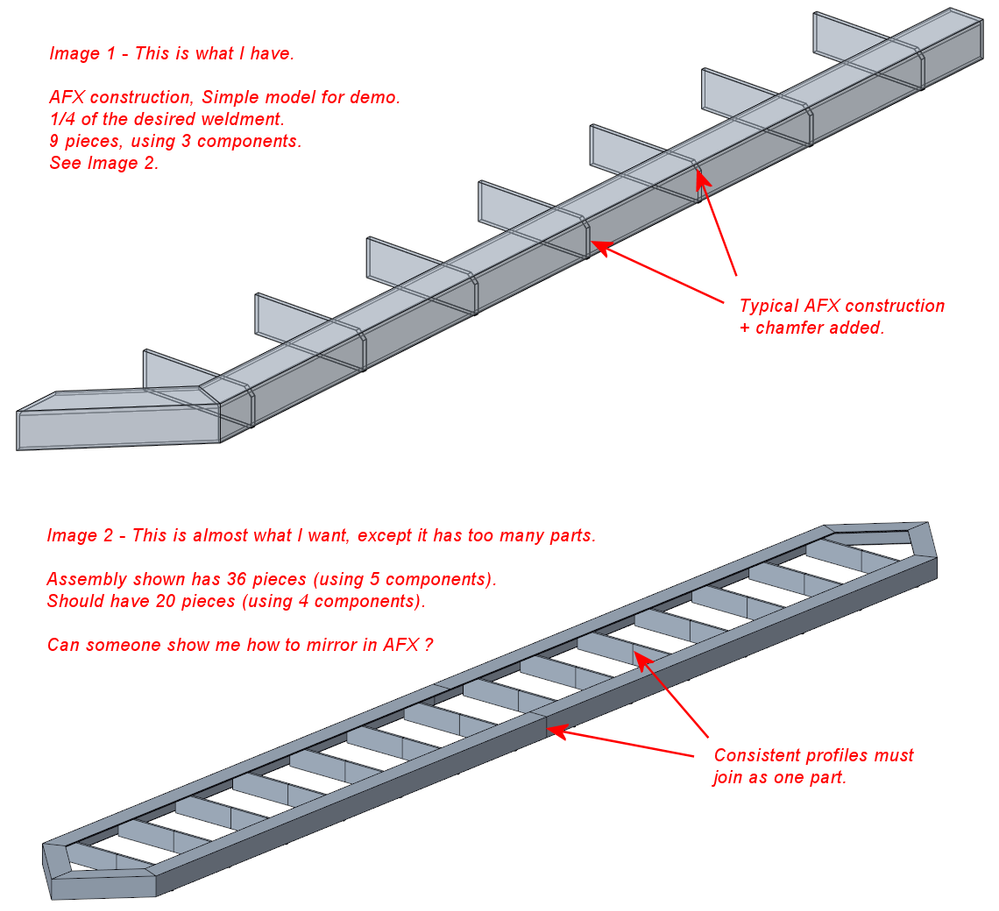 Image 1 - This is what I have.

AFX construction, Simple model for demo.
1/4 of the desired weldment.
9 pieces, using 3 components.
See Image 2.

Typical AFX construction
+ chamfer added.

Image 2 - This is almost what I want, except it has too many parts.

Assembly shown has 36 pieces (using 5 components).
Should have 20 pieces (using 4 components).

Can someone show me how to mirror in AFX ?

Consistent profiles must
join as one part.