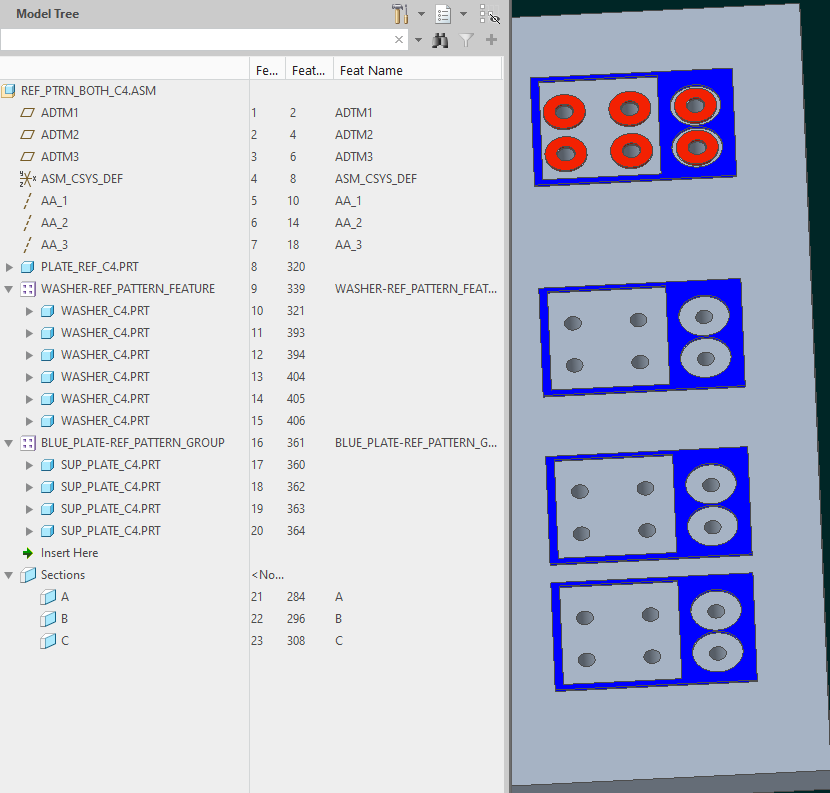 Model Tree

| | Fe... | Feat... | Feat Name |
|---|---|---|---|
| REF_PTRN_BOTH_C4.ASM | | | |
| ADTM1 | 1 | 2 | ADTM1 |
| ADTM2 | 2 | 4 | ADTM2 |
| ADTM3 | 3 | 6 | ADTM3 |
| ASM_CSYS_DEF | 4 | 8 | ASM_CSYS_DEF |
| AA_1 | 5 | 10 | AA_1 |
| AA_2 | 6 | 14 | AA_2 |
| AA_3 | 7 | 18 | AA_3 |
| PLATE_REF_C4.PRT | 8 | 320 | |
| WASHER-REF_PATTERN_FEATURE | 9 | 339 | WASHER-REF_PATTERN_FEAT... |
| WASHER_C4.PRT | 10 | 321 | |
| WASHER_C4.PRT | 11 | 393 | |
| WASHER_C4.PRT | 12 | 394 | |
| WASHER_C4.PRT | 13 | 404 | |
| WASHER_C4.PRT | 14 | 405 | |
| WASHER_C4.PRT | 15 | 406 | |
| BLUE_PLATE-REF_PATTERN_GROUP | 16 | 361 | BLUE_PLATE-REF_PATTERN_G... |
| SUP_PLATE_C4.PRT | 17 | 360 | |
| SUP_PLATE_C4.PRT | 18 | 362 | |
| SUP_PLATE_C4.PRT | 19 | 363 | |
| SUP_PLATE_C4.PRT | 20 | 364 | |
| Insert Here | | | |
| Sections | <No... | | |
| A | 21 | 284 | A |
| B | 22 | 296 | B |
| C | 23 | 308 | C |